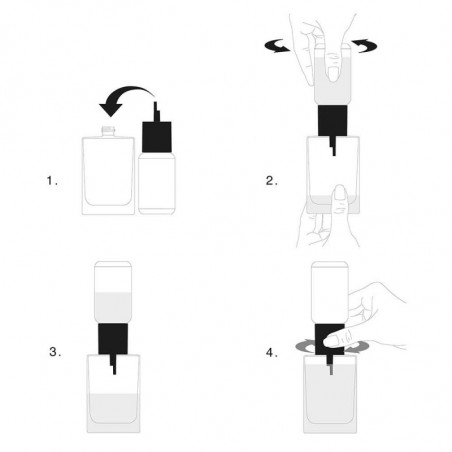 1.

2.

3.

4.